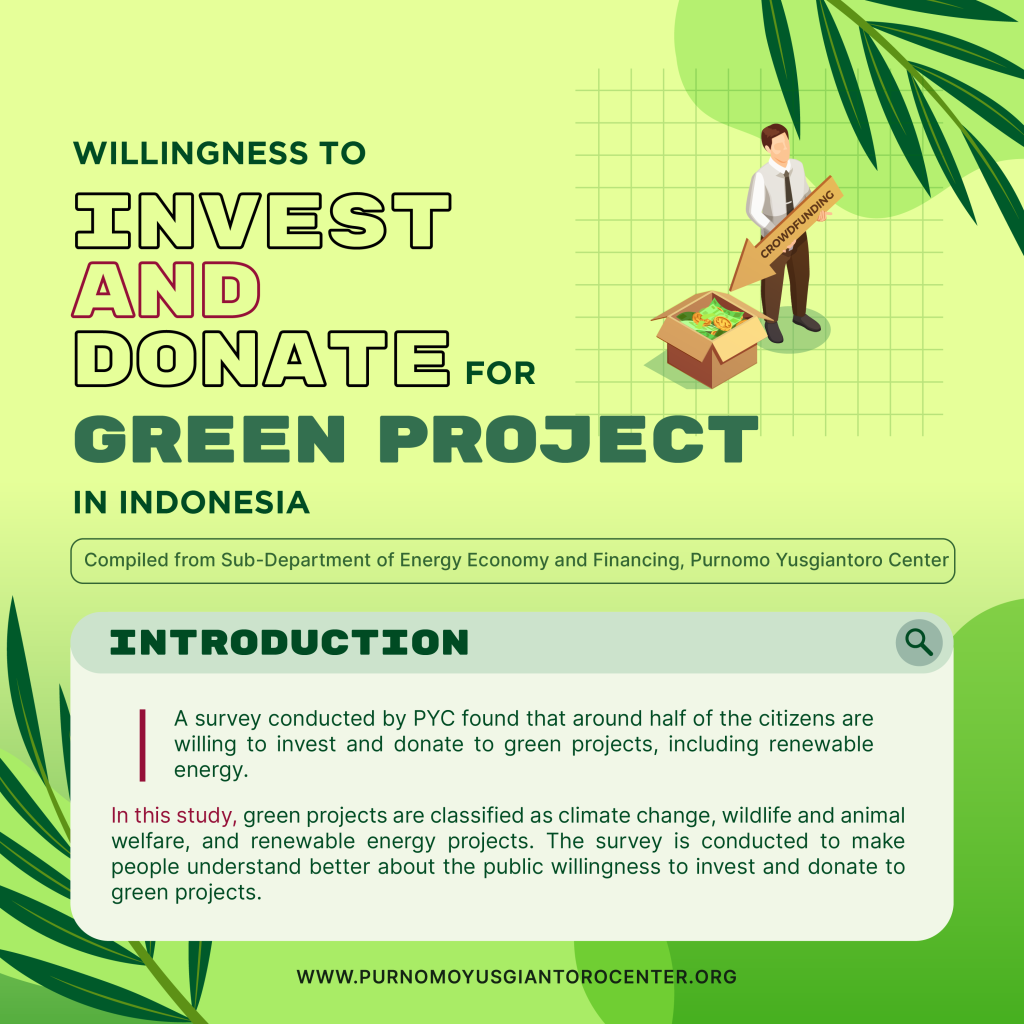 WILLINGNESS TO
INVEST
AND
DONATE FOR
GREEN PROJECT
IN INDONESIA

CROWDFUNDING

Compiled from Sub-Department of Energy Economy and Financing, Purnomo Yusgiantoro Center

INTRODUCTION

A survey conducted by PYC found that around half of the citizens are willing to invest and donate to green projects, including renewable energy.

In this study, green projects are classified as climate change, wildlife and animal welfare, and renewable energy projects. The survey is conducted to make people understand better about the public willingness to invest and donate to green projects.

WWW.PURNOMOYUSGIANTOROCENTER.ORG