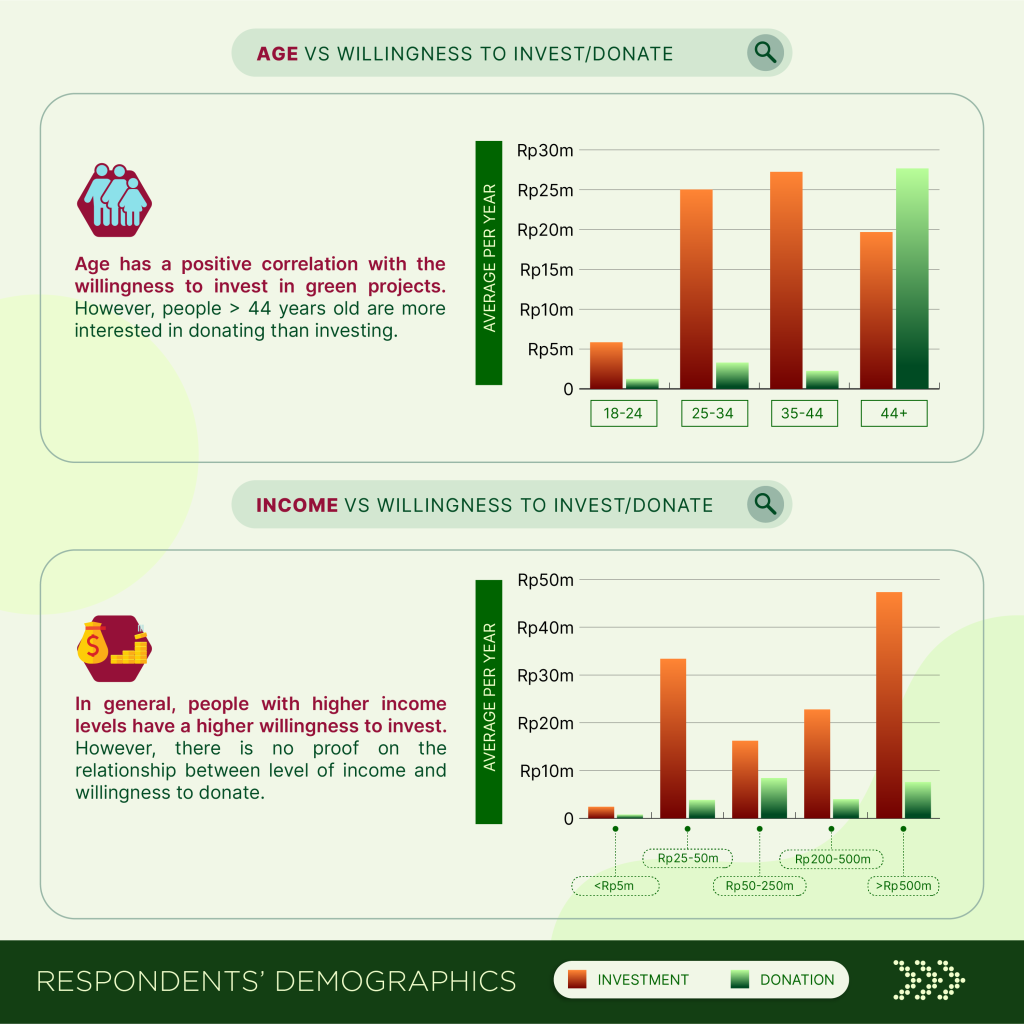 AGE VS WILLINGNESS TO INVEST/DONATE

Age has a positive correlation with the willingness to invest in green projects. However, people > 44 years old are more interested in donating than investing.

AVERAGE PER YEAR

Rp30m
Rp25m
Rp20m
Rp15m
Rp10m
Rp5m
0

18-24
25-34
35-44
44+

INCOME VS WILLINGNESS TO INVEST/DONATE

In general, people with higher income levels have a higher willingness to invest. However, there is no proof on the relationship between level of income and willingness to donate.

AVERAGE PER YEAR

Rp50m
Rp40m
Rp30m
Rp20m
Rp10m
0

<Rp5m
Rp25-50m
Rp50-250m
Rp200-500m
>Rp500m

RESPONDENTS' DEMOGRAPHICS

INVESTMENT
DONATION